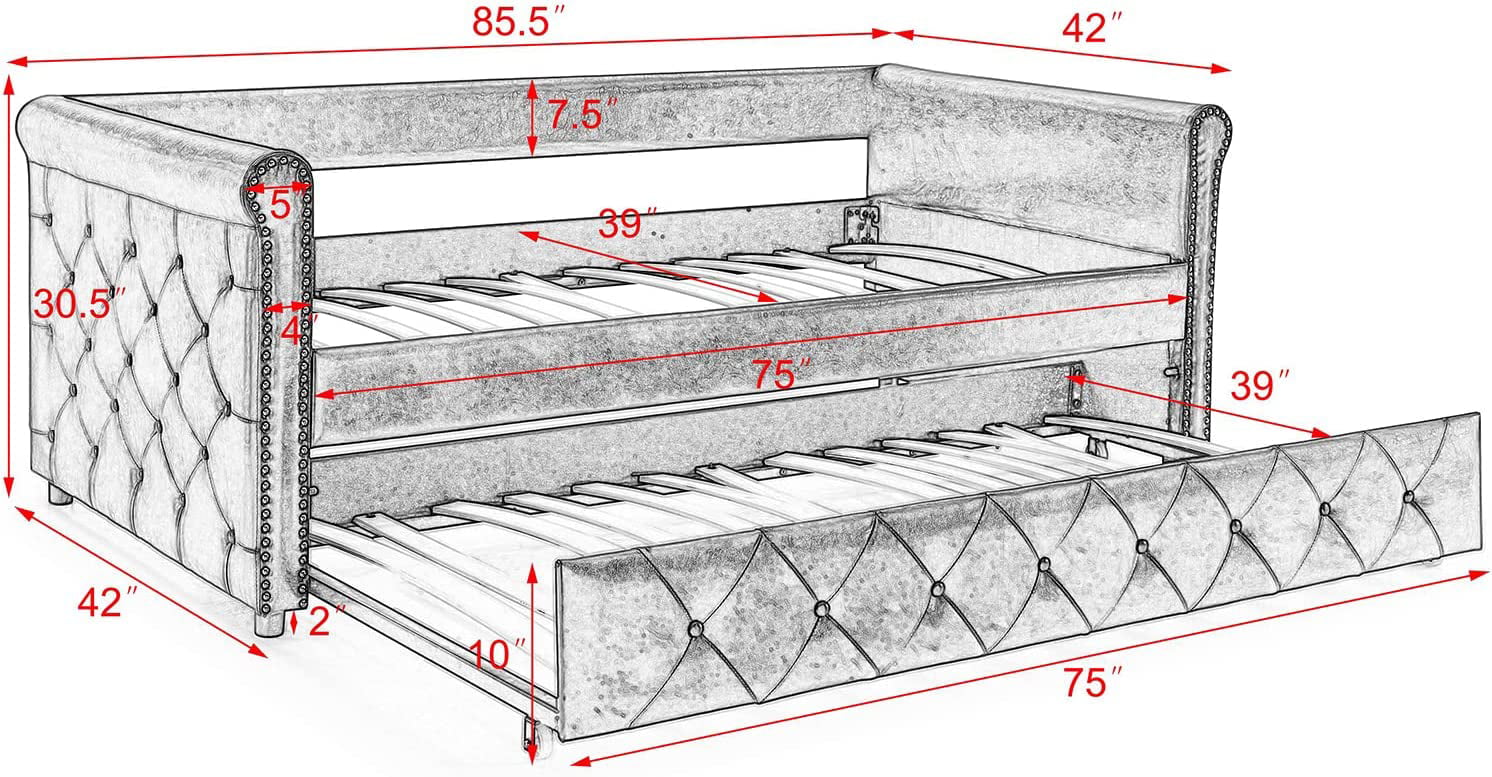 85.5″
42″
7.5″
5″
39″
30.5″
4″
75″
39″
42″
2″
10″
75″