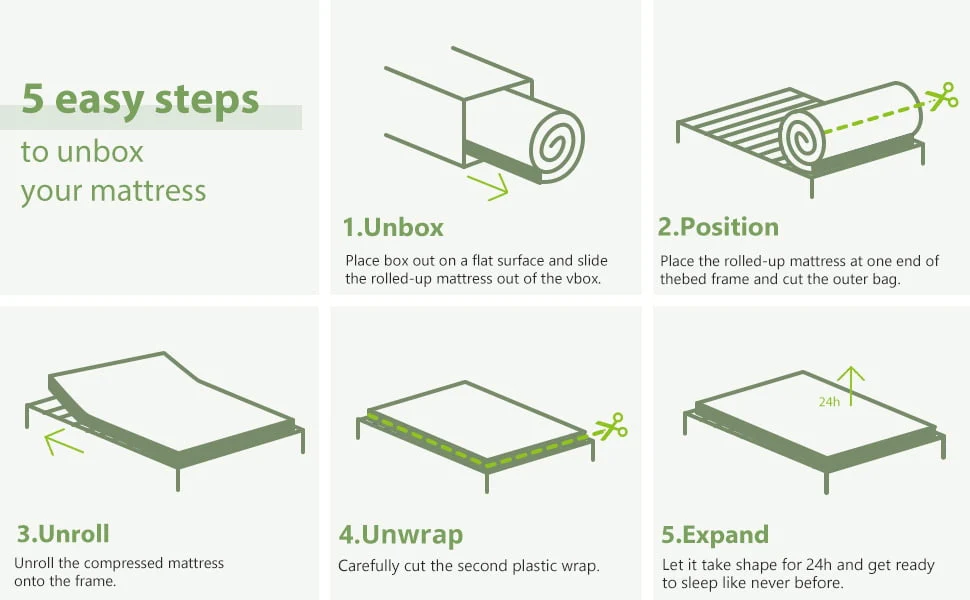 5 easy steps
to unbox
your mattress

1.Unbox
Place box out on a flat surface and slide the rolled-up mattress out of the vbox.

2.Position
Place the rolled-up mattress at one end of thebed frame and cut the outer bag.

3.Unroll
Unroll the compressed mattress onto the frame.

4.Unwrap
Carefully cut the second plastic wrap.

24h

5.Expand
Let it take shape for 24h and get ready to sleep like never before.