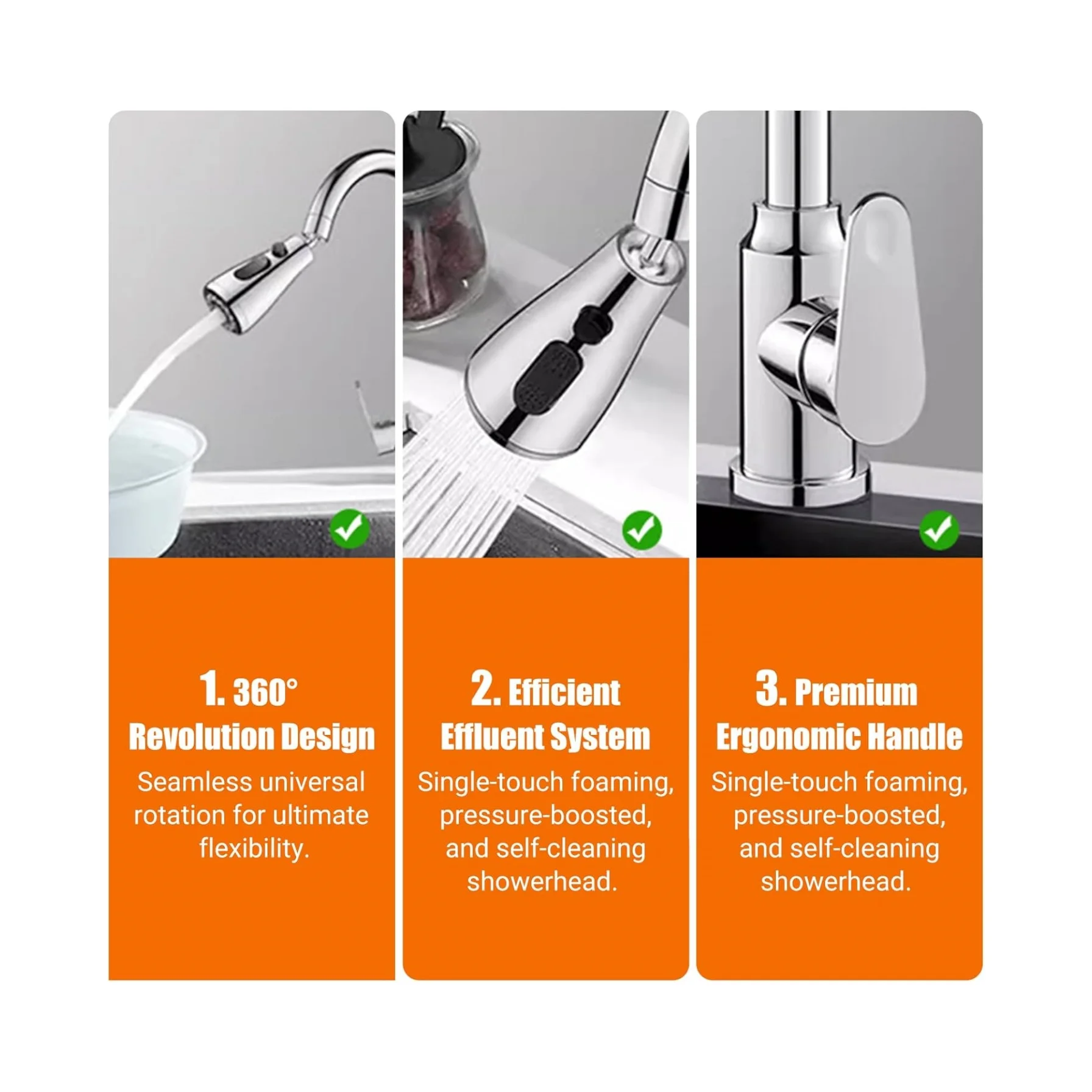 1. 360°
Revolution Design
Seamless universal rotation for ultimate flexibility.

2. Efficient
Effluent System
Single-touch foaming, pressure-boosted, and self-cleaning showerhead.

3. Premium
Ergonomic Handle
Single-touch foaming, pressure-boosted, and self-cleaning showerhead.